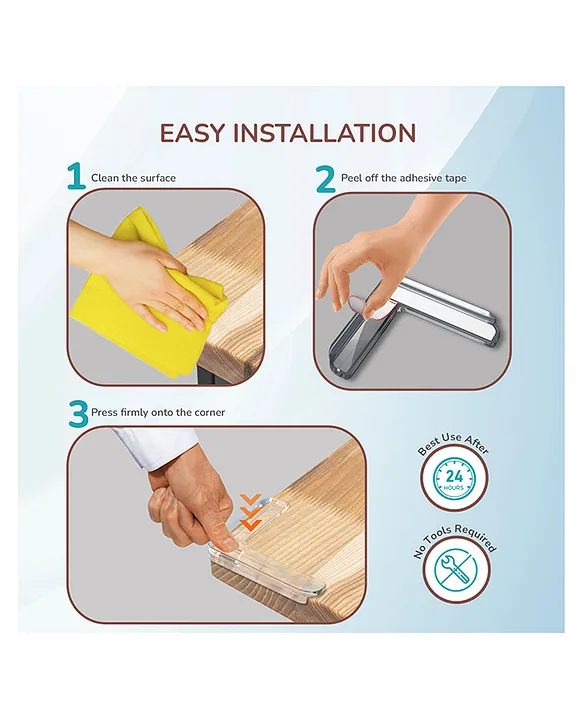 EASY INSTALLATION

1 Clean the surface

2 Peel off the adhesive tape

3 Press firmly onto the corner

Best Use After
24
HOURS

No Tools Required